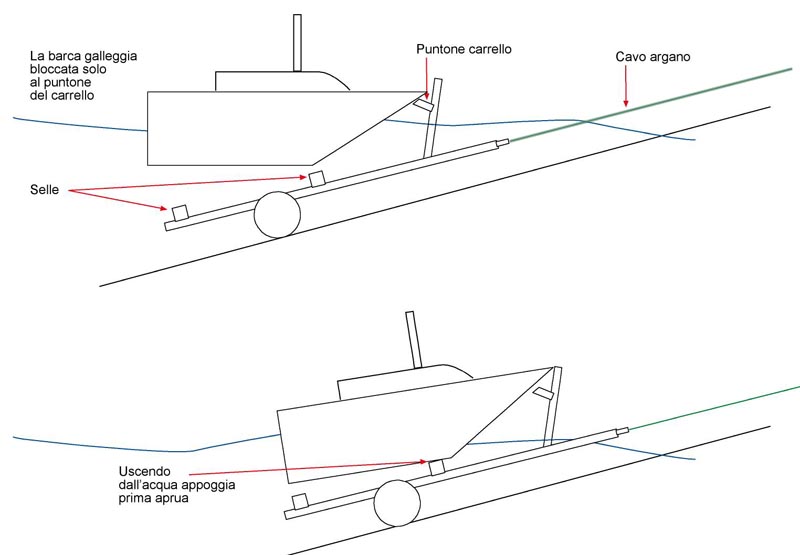 La barca galleggia bloccata solo al puntone del carrello

Puntone carrello

Cavo argano

Selle

Uscendo dall'acqua appoggia prima aprua