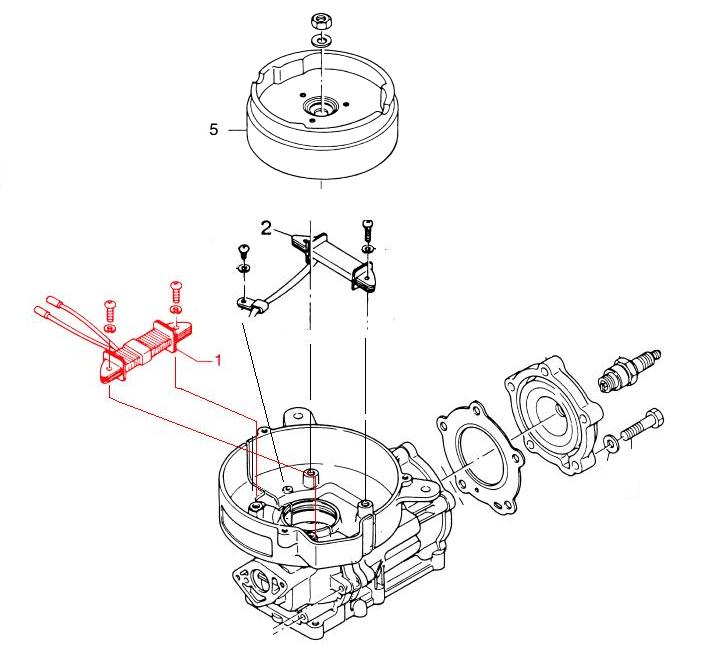 5

2

1