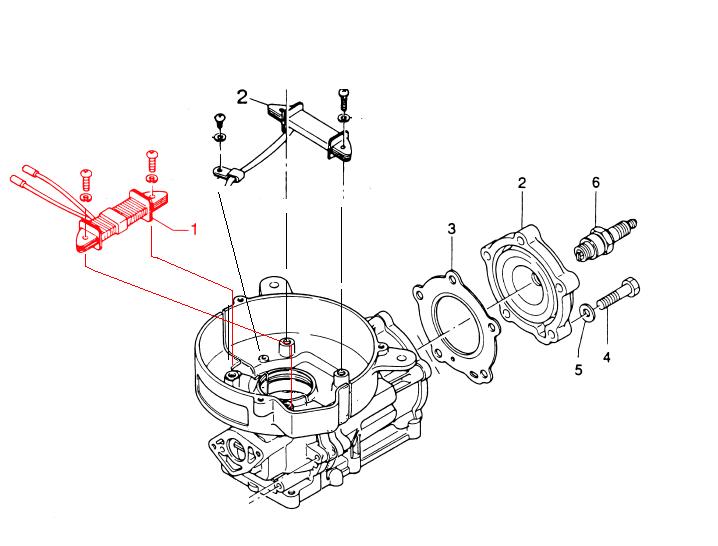 2
1
3
2
6
5
4