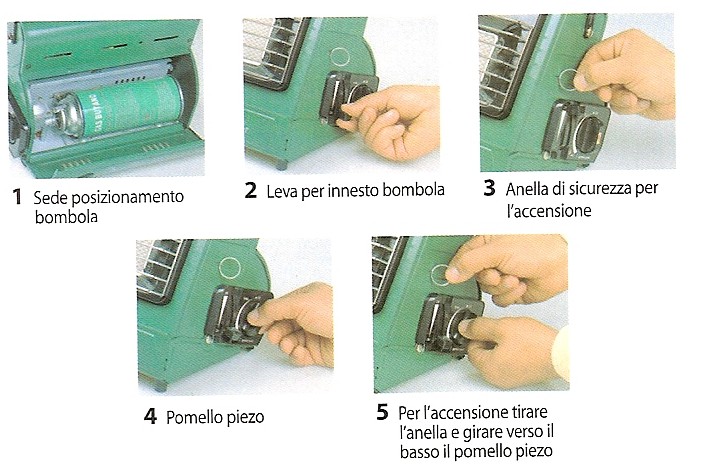 GAS BUTANO

1 Sede posizionamento bombola

2 Leva per innesto bombola

3 Anella di sicurezza per l'accensione

4 Pomello piezo

5 Per l'accensione tirare l'anella e girare verso il basso il pomello piezo